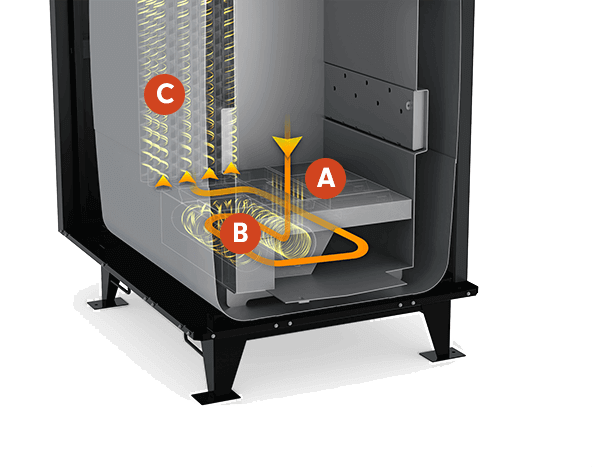 C

A

B